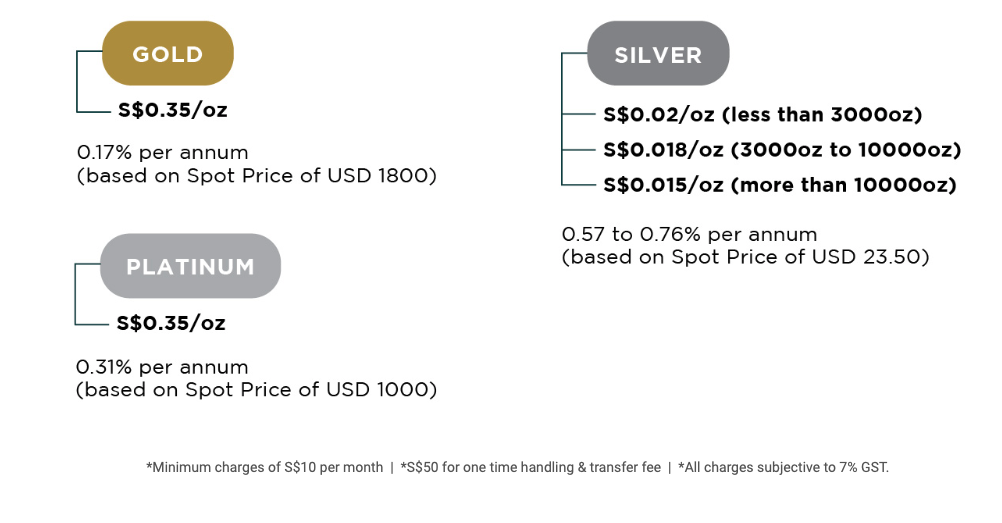 GOLD

S$0.35/oz

0.17% per annum
(based on Spot Price of USD 1800)

PLATINUM

S$0.35/oz

0.31% per annum
(based on Spot Price of USD 1000)

SILVER

S$0.02/oz (less than 3000oz)

S$0.018/oz (3000oz to 10000oz)

S$0.015/oz (more than 10000oz)

0.57 to 0.76% per annum
(based on Spot Price of USD 23.50)

*Minimum charges of S$10 per month | *S$50 for one time handling & transfer fee | *All charges subjective to 7% GST.